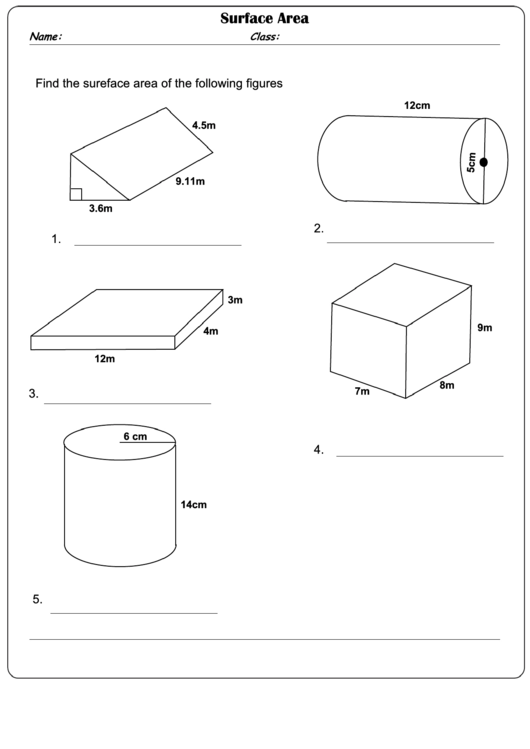 Surface Area

Name:

Class:

Find the sureface area of the following figures

4.5m

9.11m

3.6m

1.

12cm

5cm

2.

3m

4m

12m

3.

9m

7m

8m

4.

6 cm

14cm

5.