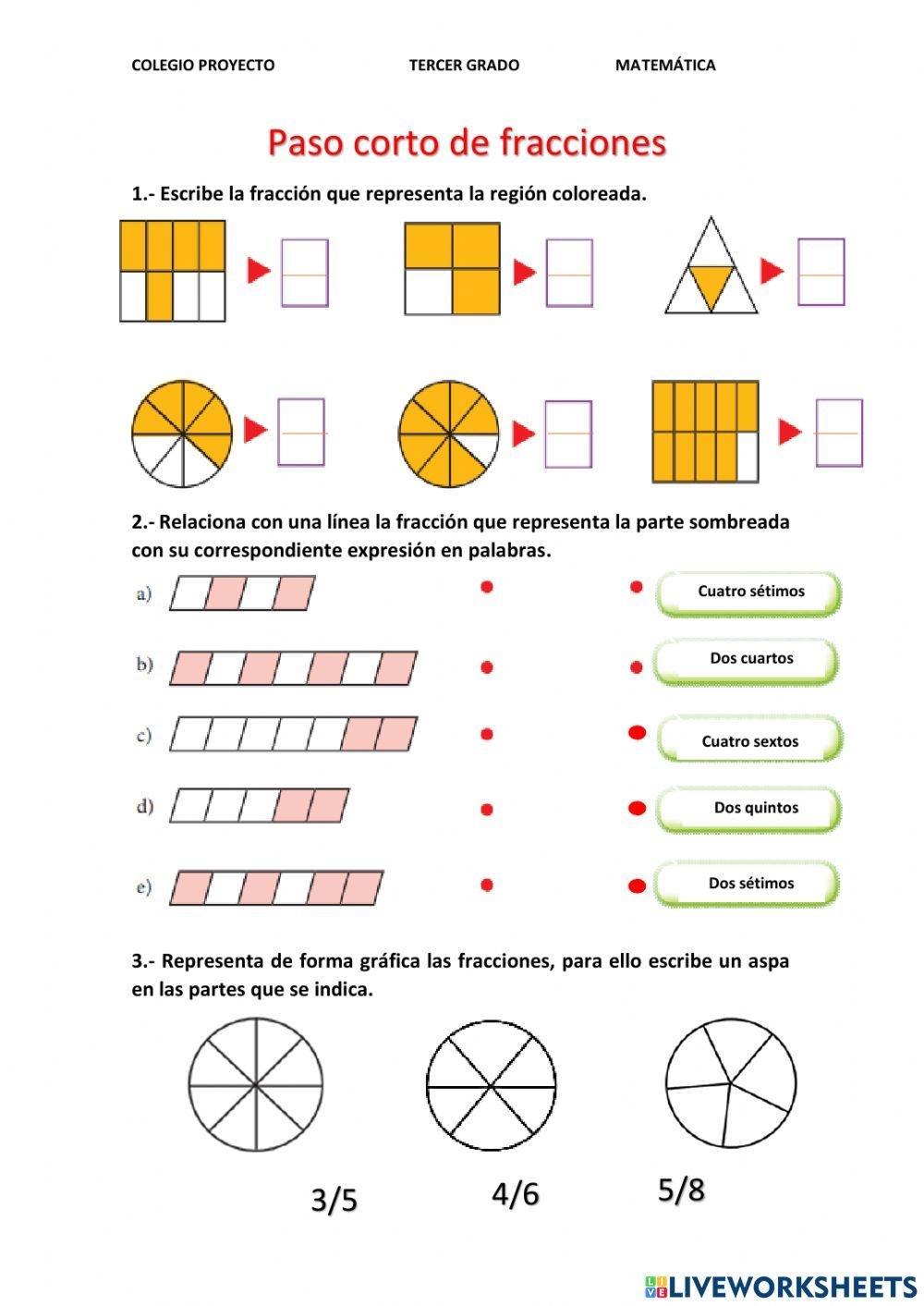 COLEGIO PROYECTO TERCER GRADO MATEMÁTICA

Paso corto de fracciones

1.- Escribe la fracción que representa la región coloreada.

2.- Relaciona con una línea la fracción que representa la parte sombreada con su correspondiente expresión en palabras.

a)

b)

c)

d)

e)

Cuatro sétimos

Dos cuartos

Cuatro sextos

Dos quintos

Dos sétimos

3.- Representa de forma gráfica las fracciones, para ello escribe un aspa en las partes que se indica.

3/5 4/6 5/8

LIVEWORKSHEETS