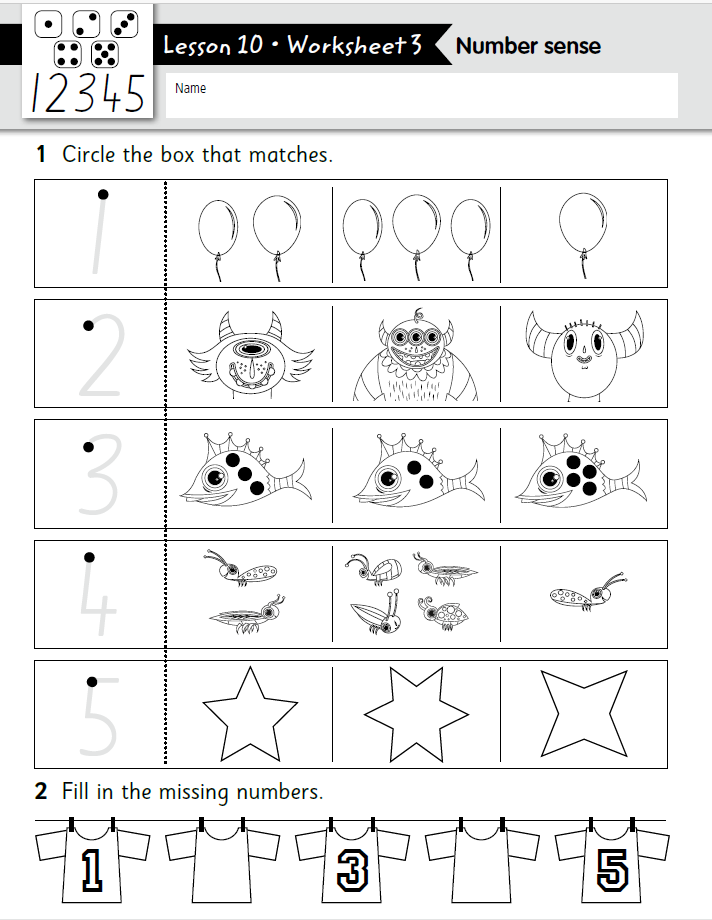 12345

Lesson 10 • Worksheet 3 Number sense

Name

1 Circle the box that matches.

1

2

3

4

5

2 Fill in the missing numbers.

1

3

5