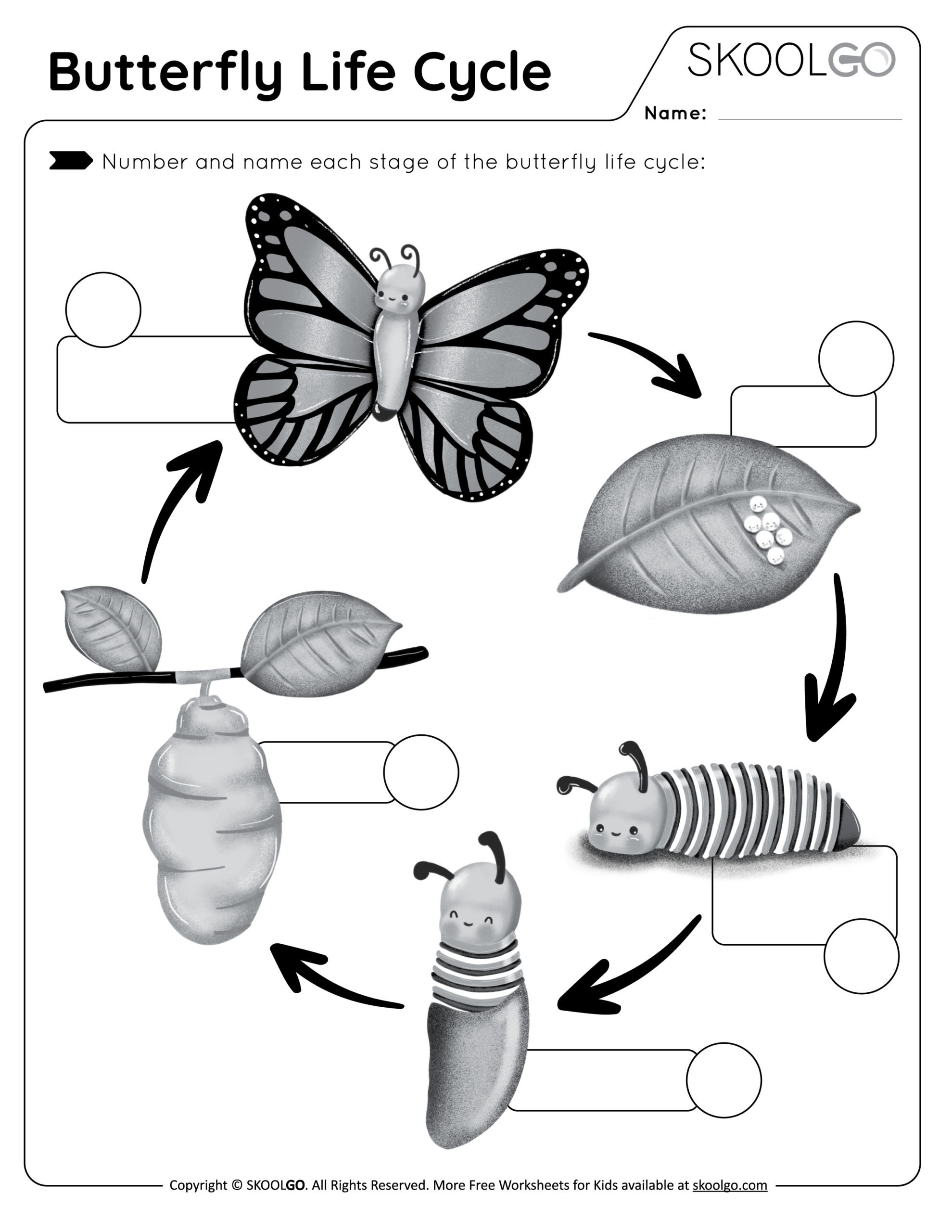 Butterfly Life Cycle

SKOOLGO

Name:

Number and name each stage of the butterfly life cycle:

Copyright © SKOOLGO. All Rights Reserved. More Free Worksheets for Kids available at skoolgo.com