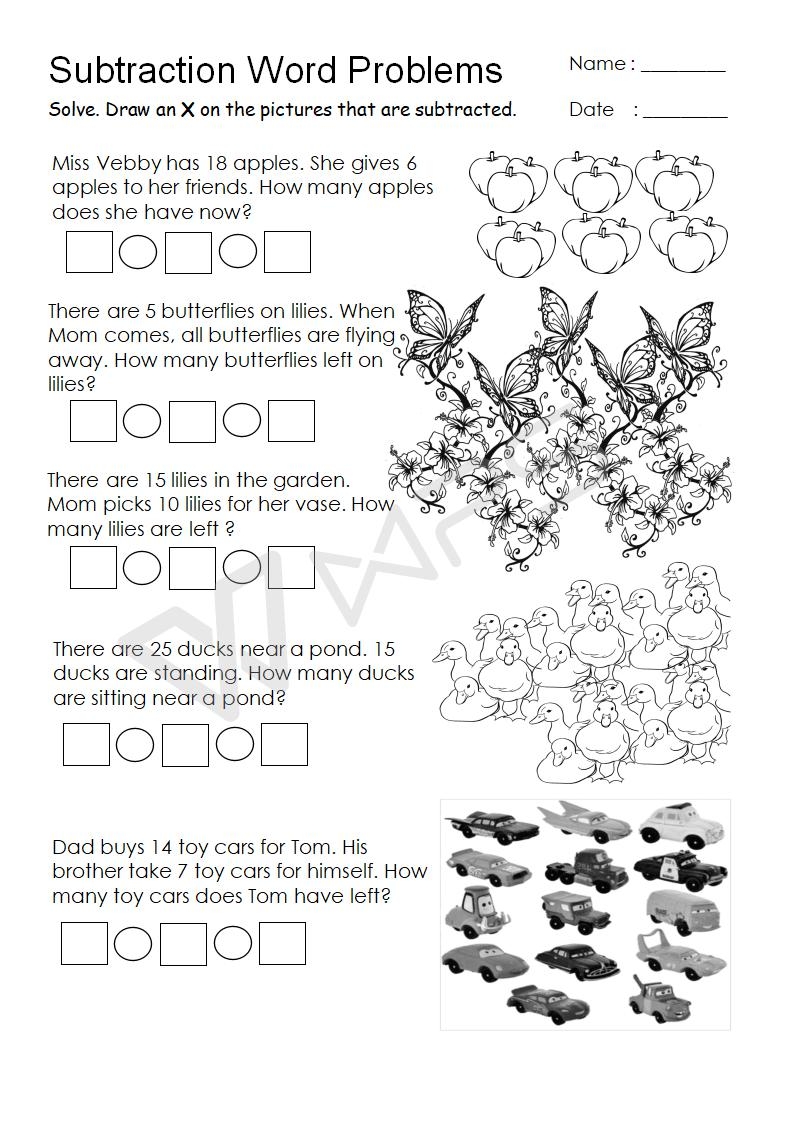 Subtraction Word Problems

Name : ________

Solve. Draw an X on the pictures that are subtracted.

Date : ________

Miss Vebby has 18 apples. She gives 6 apples to her friends. How many apples does she have now?

There are 5 butterflies on lilies. When Mom comes, all butterflies are flying away. How many butterflies left on lilies?

There are 15 lilies in the garden. Mom picks 10 lilies for her vase. How many lilies are left ?

There are 25 ducks near a pond. 15 ducks are standing. How many ducks are sitting near a pond?

Dad buys 14 toy cars for Tom. His brother take 7 toy cars for himself. How many toy cars does Tom have left?