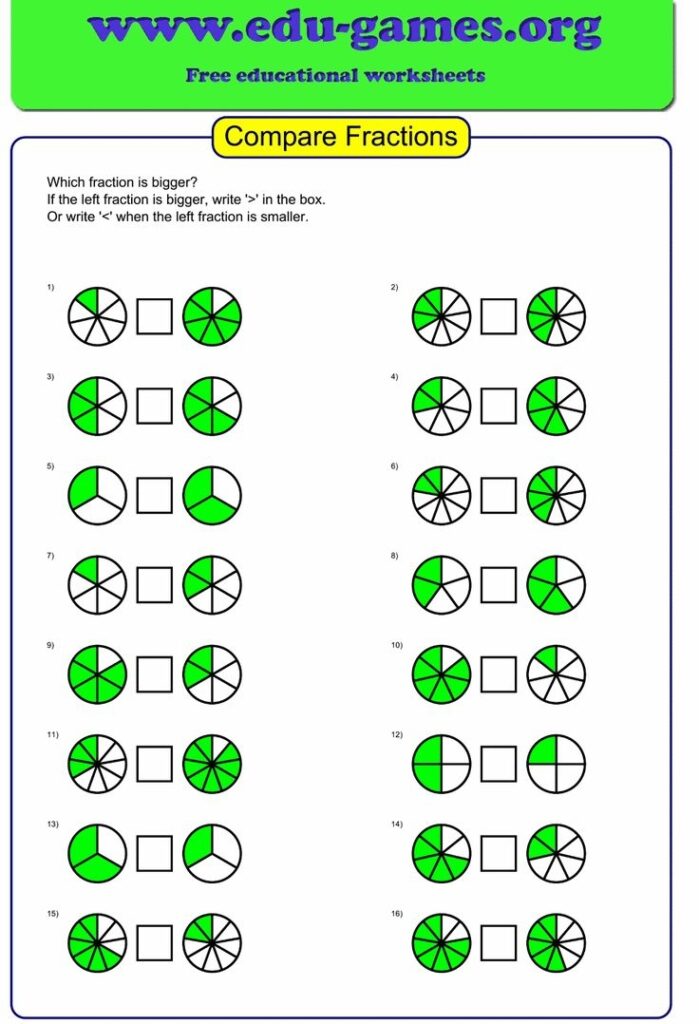 www.edu-games.org
Free educational worksheets

Compare Fractions

Which fraction is bigger?
If the left fraction is bigger, write '>' in the box.
Or write '<' when the left fraction is smaller.

1)

2)

3)

4)

5)

6)

7)

8)

9)

10)

11)

12)

13)

14)

15)

16)