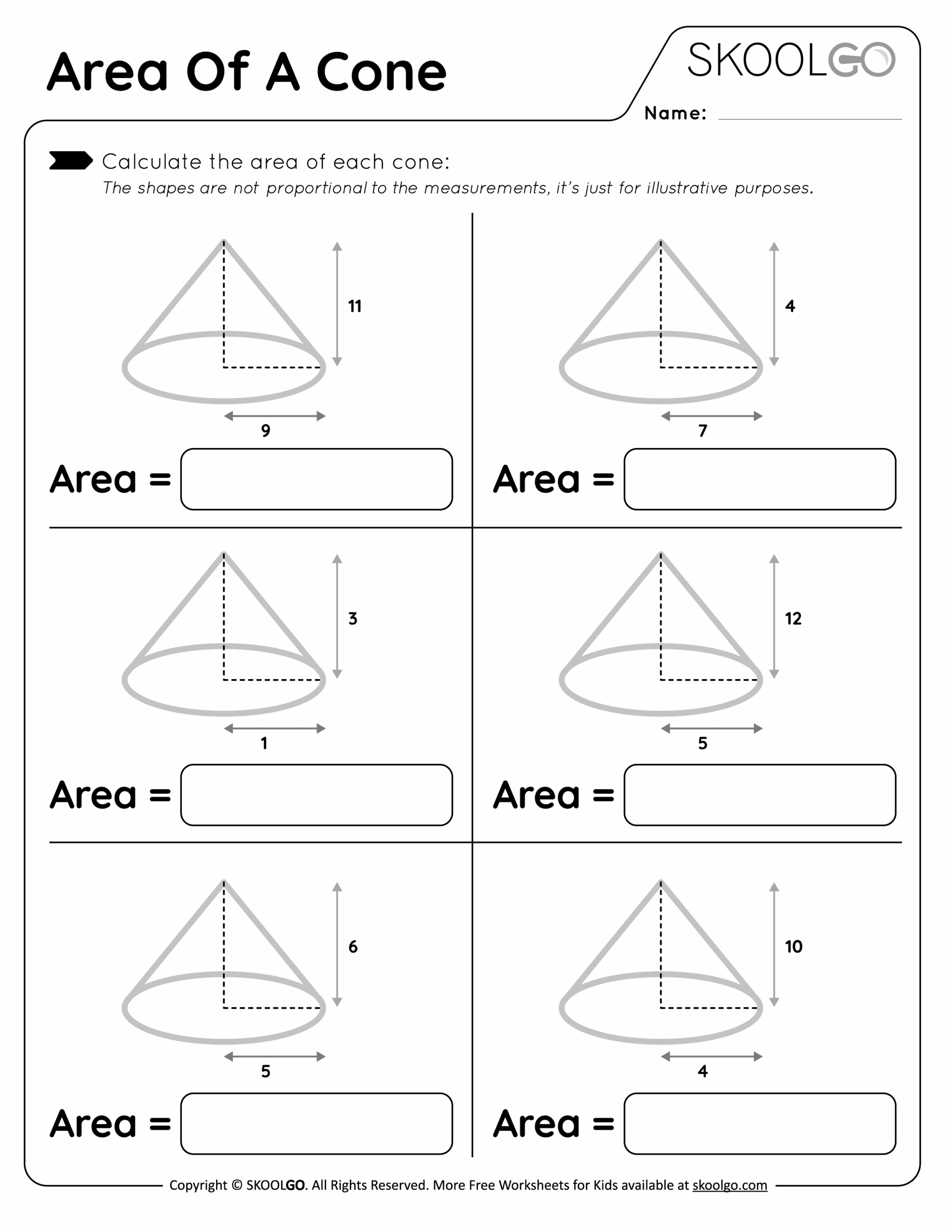 Area Of A Cone

SKOOLGO

Name:

Calculate the area of each cone:
The shapes are not proportional to the measurements, it's just for illustrative purposes.

11
9
Area =

4
7
Area =

3
1
Area =

12
5
Area =

6
5
Area =

10
4
Area =

Copyright © SKOOLGO. All Rights Reserved. More Free Worksheets for Kids available at skoolgo.com