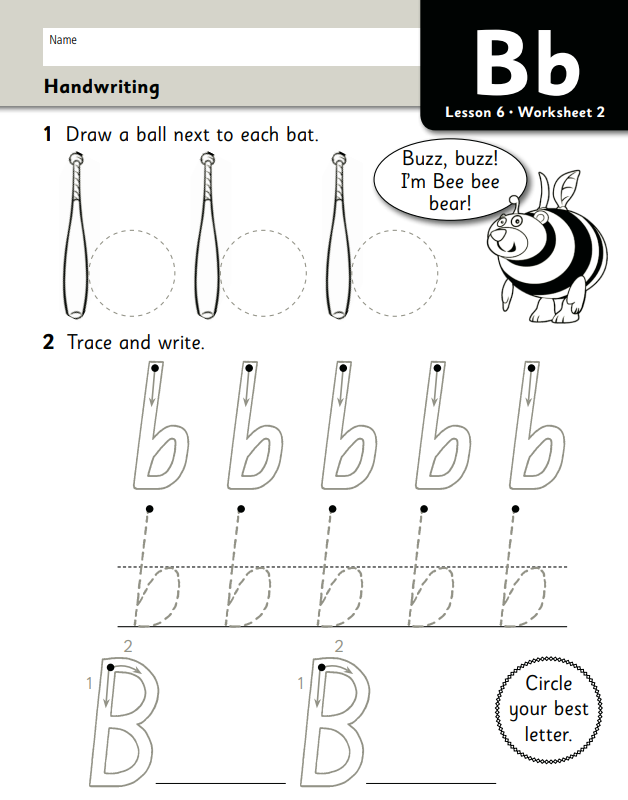 Name

Handwriting

Bb

Lesson 6 • Worksheet 2

1 Draw a ball next to each bat.

Buzz, buzz! I'm Bee bee bear!

2 Trace and write.

b b b b b

b b b b b

2
1
B

2
1
B

Circle your best letter.