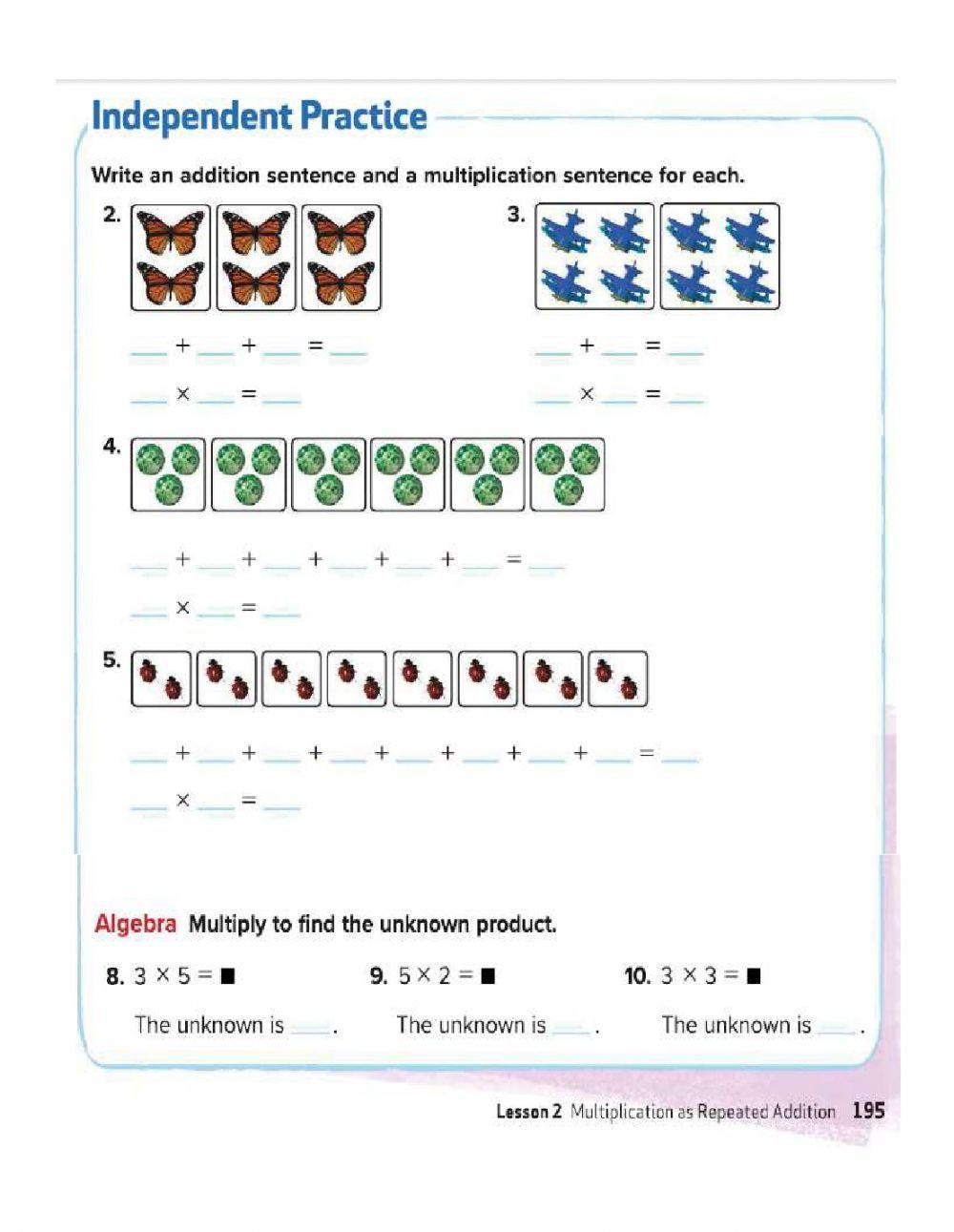 Independent Practice

Write an addition sentence and a multiplication sentence for each.

2.

___ + ___ + ___ = ___

___ × ___ = ___

3.

___ + ___ = ___

___ × ___ = ___

4.

___ + ___ + ___ + ___ + ___ + ___ = ___

___ × ___ = ___

5.

___ + ___ + ___ + ___ + ___ + ___ + ___ + ___ = ___

___ × ___ = ___

Algebra Multiply to find the unknown product.

8. $3 \times 5 = \blacksquare$

The unknown is ___.

9. $5 \times 2 = \blacksquare$

The unknown is ___.

10. $3 \times 3 = \blacksquare$

The unknown is ___.

Lesson 2 Multiplication as Repeated Addition 195