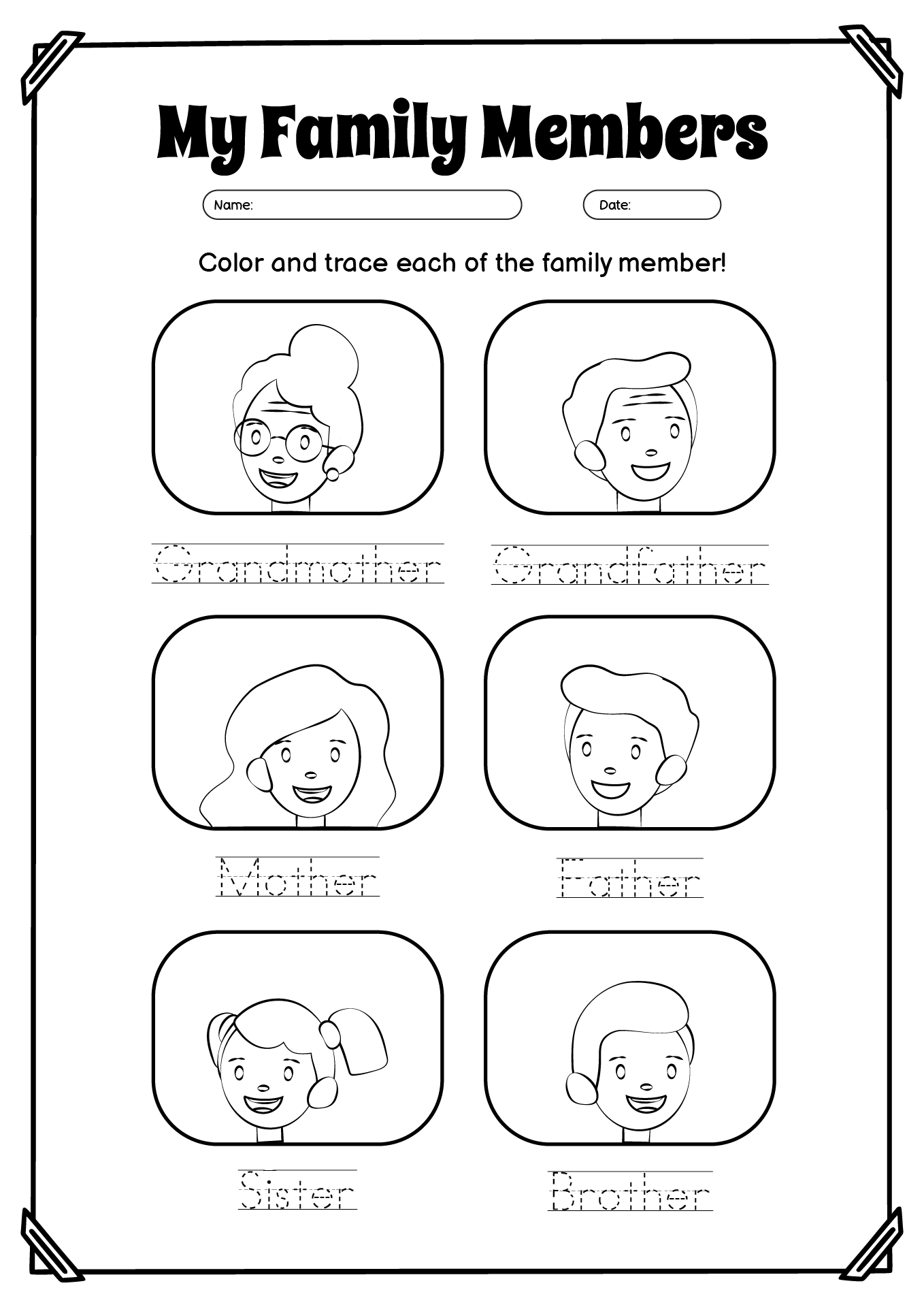 My Family Members

Name:

Date:

Color and trace each of the family member!

Grandmother

Grandfather

Mother

Father

Sister

Brother